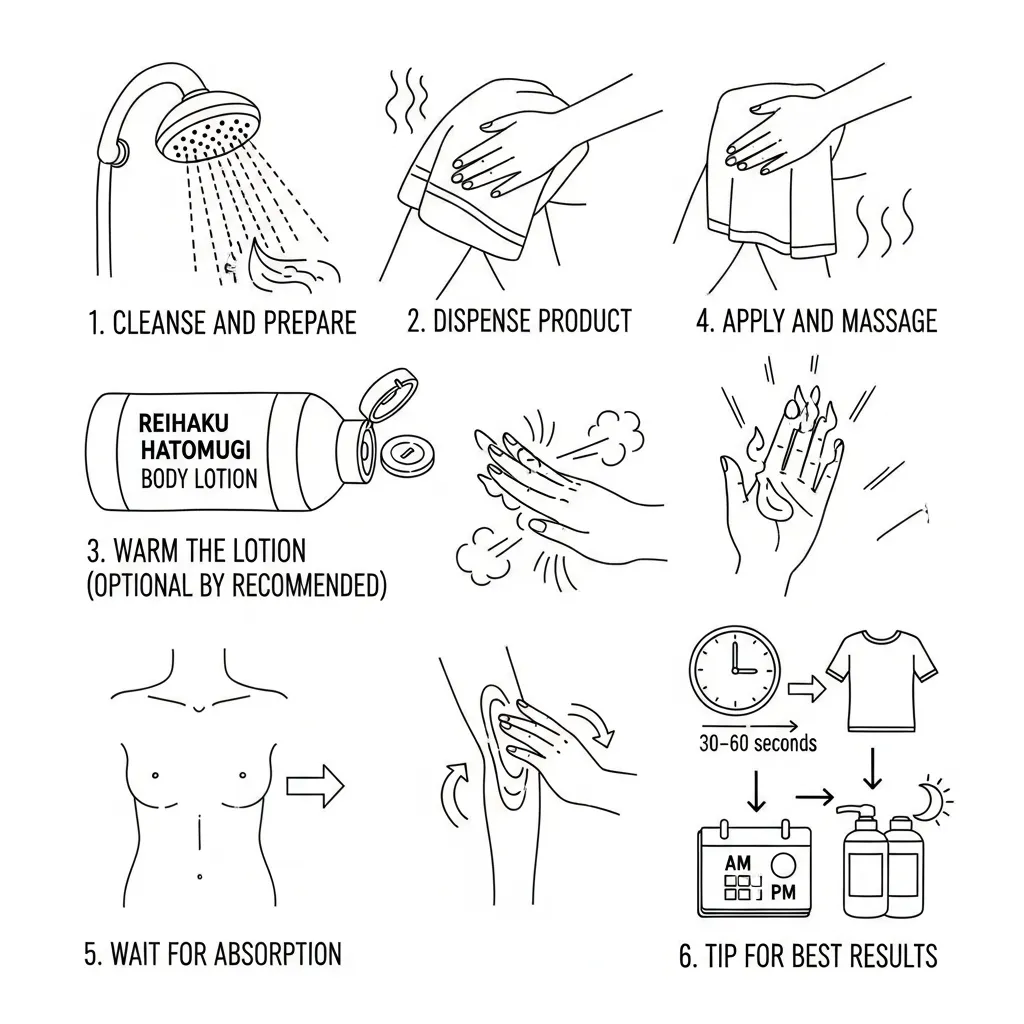 1. CLEANSE AND PREPARE

2. DISPENSE PRODUCT

4. APPLY AND MASSAGE

REIHAKU HATOMUGI BODY LOTION

3. WARM THE LOTION (OPTIONAL BY RECOMMENDED)

30–60 seconds

AM

PM

5. WAIT FOR ABSORPTION

6. TIP FOR BEST RESULTS